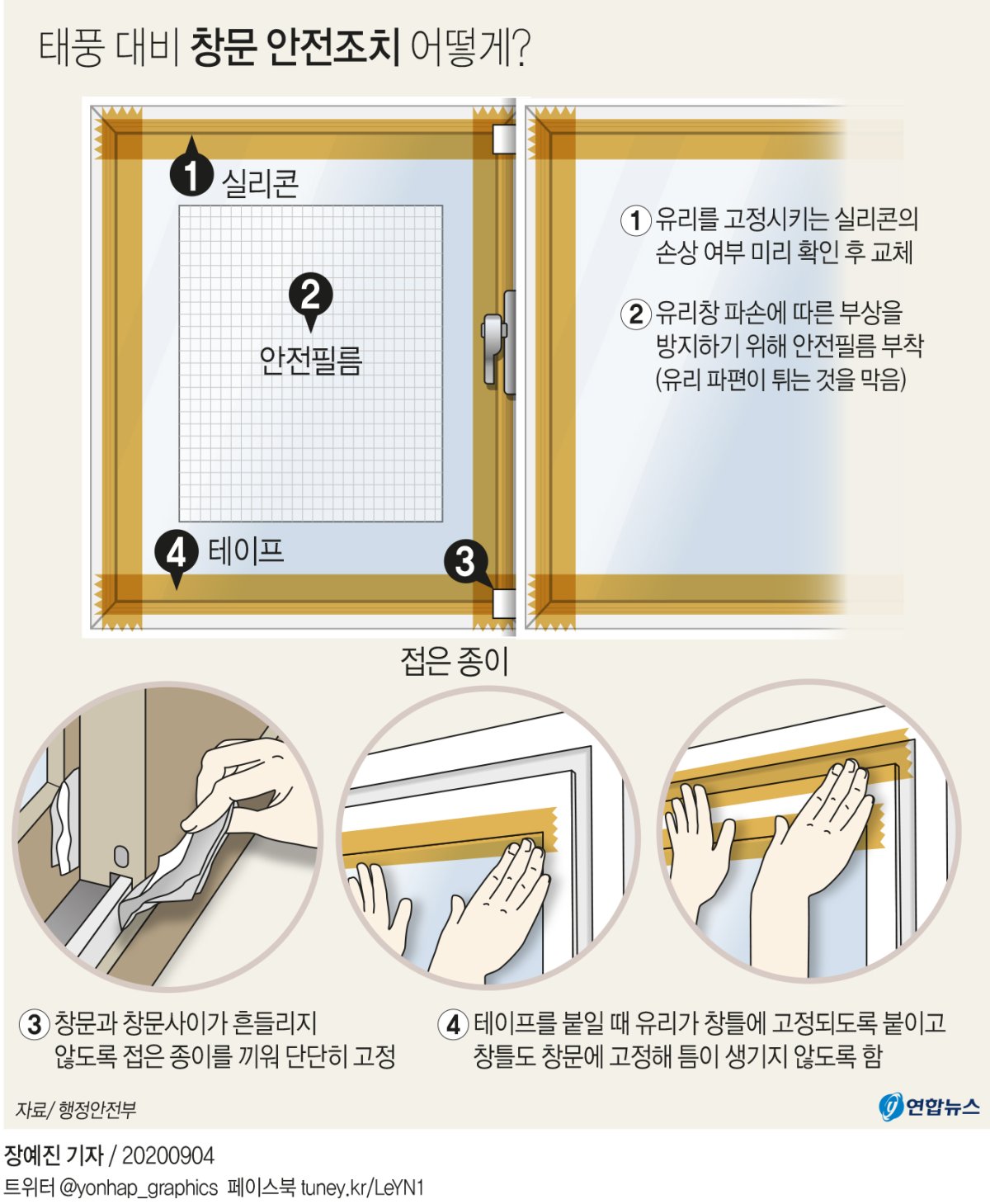 태풍 대비 창문 안전조치 어떻게?

1 실리콘

2 안전필름

4 테이프

3

접은 종이

1 유리를 고정시키는 실리콘의 손상 여부 미리 확인 후 교체

2 유리창 파손에 따른 부상을 방지하기 위해 안전필름 부착 (유리 파편이 튀는 것을 막음)

3 창문과 창문사이가 흔들리지 않도록 접은 종이를 끼워 단단히 고정

4 테이프를 붙일 때 유리가 창틀에 고정되도록 붙이고 창틀도 창문에 고정해 틈이 생기지 않도록 함

자료/ 행정안전부

연합뉴스

장예진 기자 / 20200904

트위터 @yonhap_graphics 페이스북 tuney.kr/LeYN1